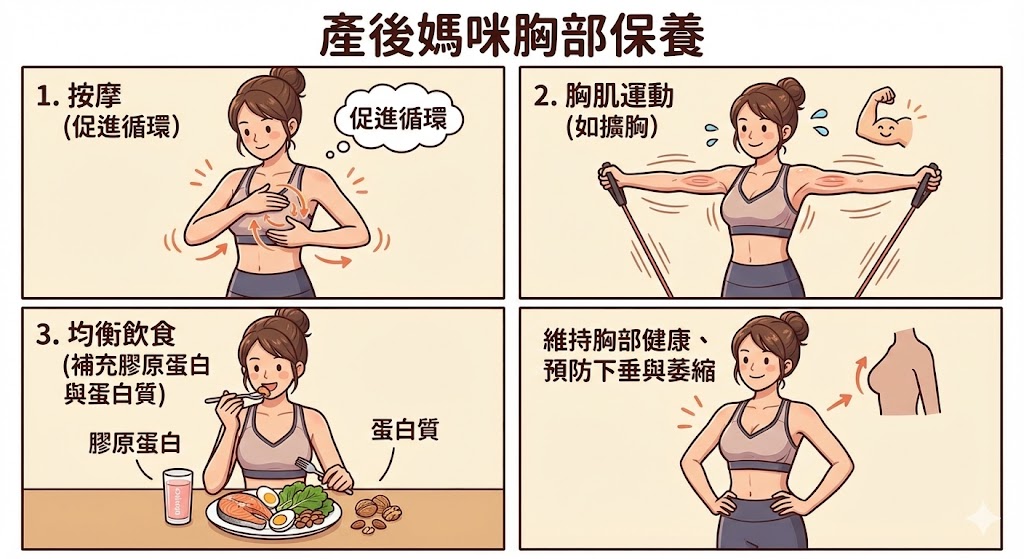 產後媽咪胸部保養

1. 按摩
(促進循環)

促進循環

2. 胸肌運動
(如擴胸)

3. 均衡飲食
(補充膠原蛋白與蛋白質)

膠原蛋白

蛋白質

維持胸部健康、預防下垂與萎縮